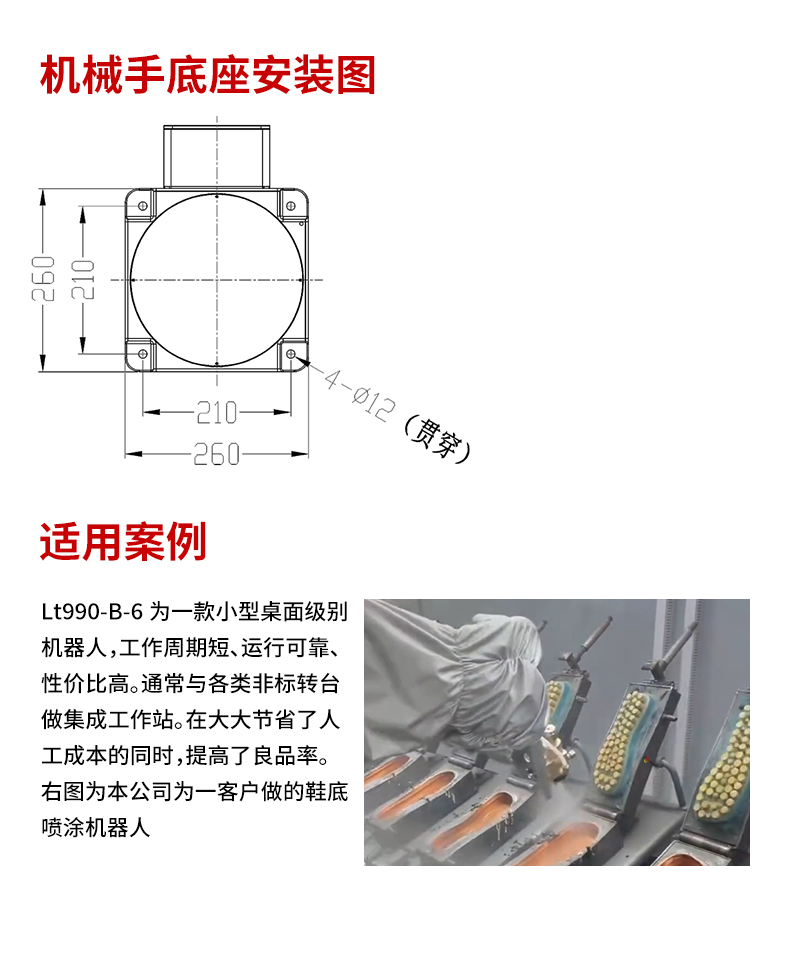 机械手底座安装图

260
210
210
260
4-ø12（贯穿）

适用案例

Lt990-B-6 为一款小型桌面级别机器人，工作周期短、运行可靠、性价比高。通常与各类非标转台做集成工作站。在大大节省了人工成本的同时，提高了良品率。右图为本公司为一客户做的鞋底喷涂机器人